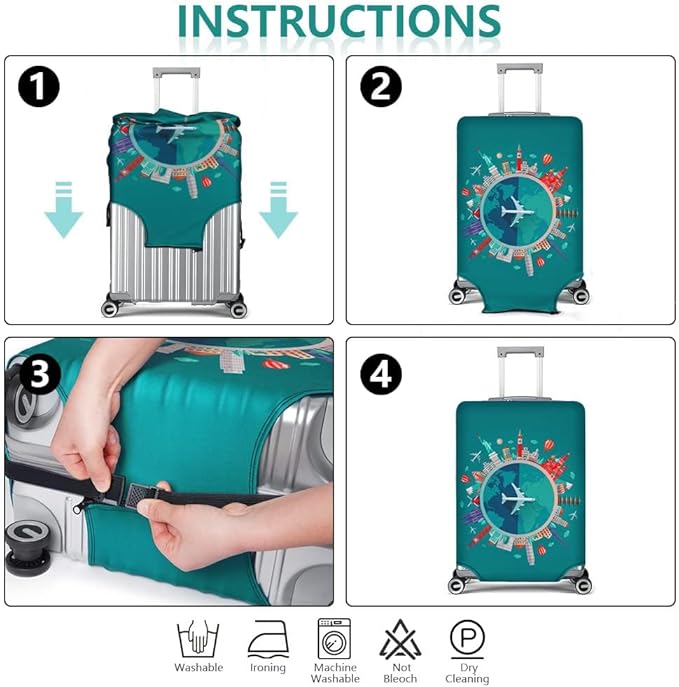 INSTRUCTIONS

1

2

3

4

Washable

Ironing

Machine Washable

Not Bleoch

P

Dry Cleaning